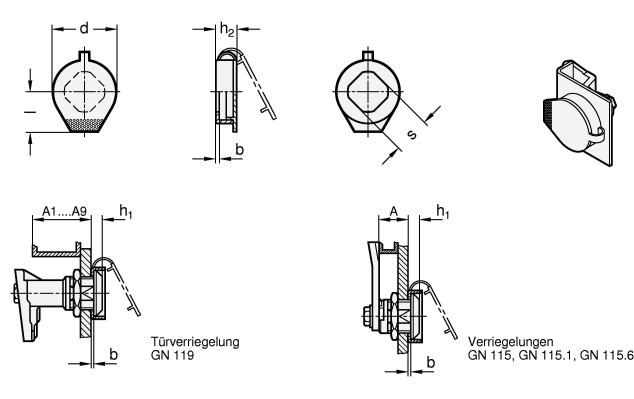 d

l

$h_2$

b

s

A1....A9

$h_1$

b

Türverriegelung
GN 119

A

$h_1$

b

Verriegelungen
GN 115, GN 115.1, GN 115.6