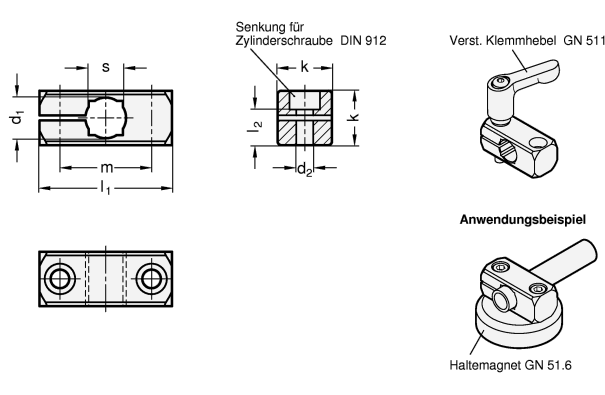 s

$d_1$

m

$l_1$

Senkung für Zylinderschraube DIN 912

k

$l_2$

k

$d_2$

Verst. Klemmhebel GN 511

Anwendungsbeispiel

Haltemagnet GN 51.6