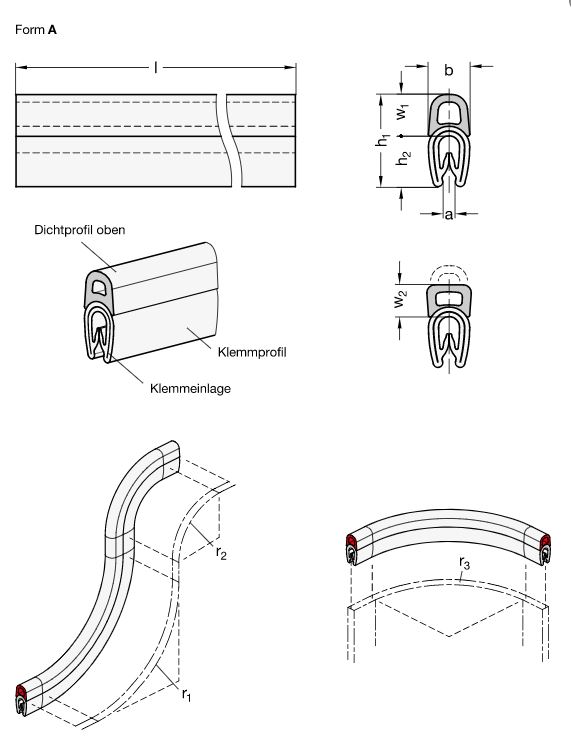 Form **A**

l

b

$w_1$

$h_1$

$h_2$

a

Dichtprofil oben

Klemmprofil

Klemmeinlage

$w_2$

$r_2$

$r_1$

$r_3$