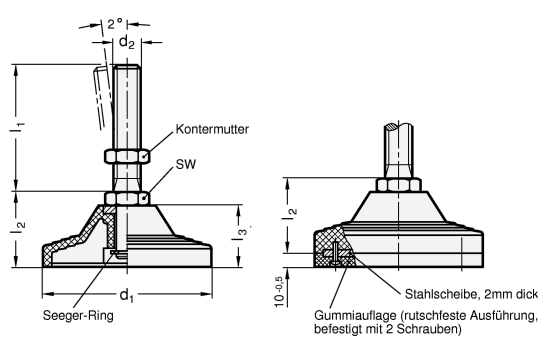 2°

$d_2$

$l_1$

Kontermutter

SW

$l_2$

$l_3$

$d_1$

Seeger-Ring

$l_2$

$10_{-0,5}$

Stahlscheibe, 2mm dick

Gummiauflage (rutschfeste Ausführung, befestigt mit 2 Schrauben)