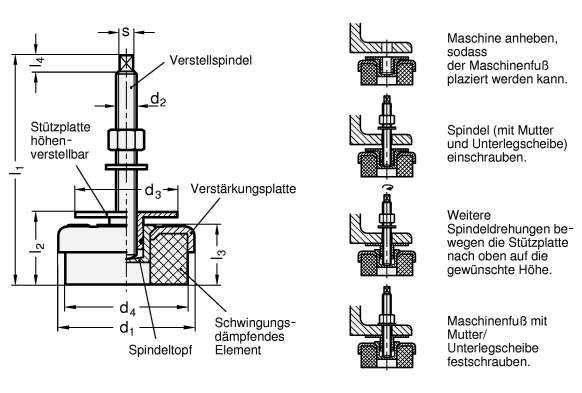 s

$l_4$

Verstellspindel

$d_2$

Stützplatte höhenverstellbar

$l_1$

$d_3$

Verstärkungsplatte

$l_2$

$l_3$

$d_4$

$d_1$

Schwingungsdämpfendes Element

Spindeltopf

Maschine anheben, sodass der Maschinenfuß plaziert werden kann.

Spindel (mit Mutter und Unterlegscheibe) einschrauben.

Weitere Spindeldrehungen bewegen die Stützplatte nach oben auf die gewünschte Höhe.

Maschinenfuß mit Mutter/ Unterlegscheibe festschrauben.