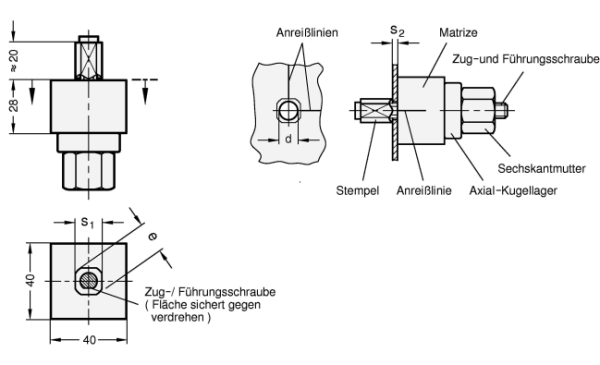 ≈ 20
28

$s_1$
e
40
40
Zug-/ Führungsschraube
( Fläche sichert gegen verdrehen )

Anreißlinien
d

$s_2$
Matrize
Zug-und Führungsschraube
Sechskantmutter
Stempel
Anreißlinie
Axial-Kugellager