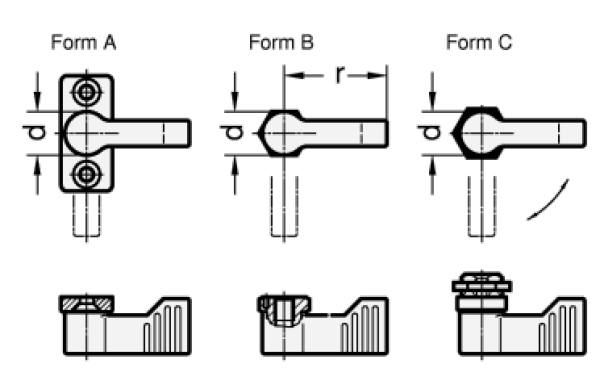 Form A

Form B

Form C

d

r

d

d