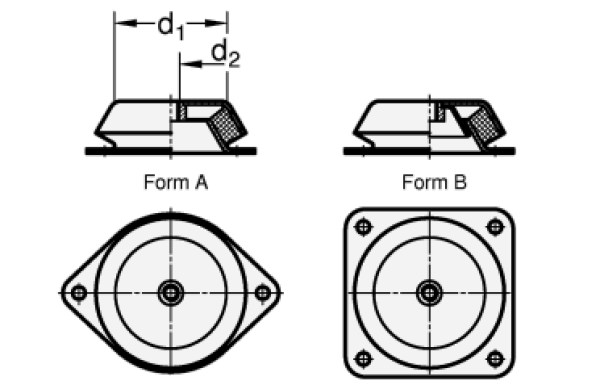 $d_1$
$d_2$
Form A
Form B