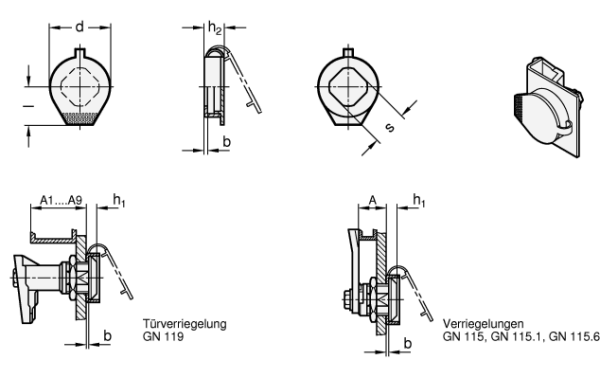 d

l

$h_2$

b

s

A1....A9

$h_1$

b

Türverriegelung
GN 119

A

$h_1$

b

Verriegelungen
GN 115, GN 115.1, GN 115.6