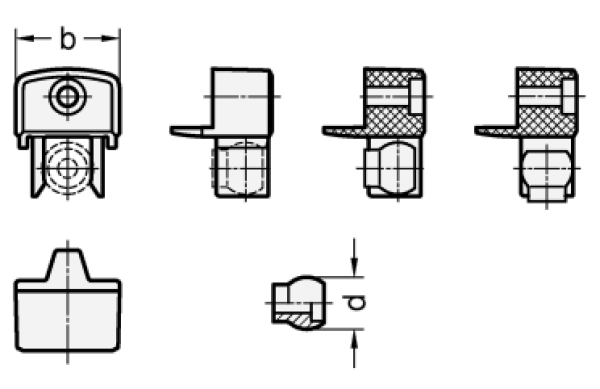 b

d