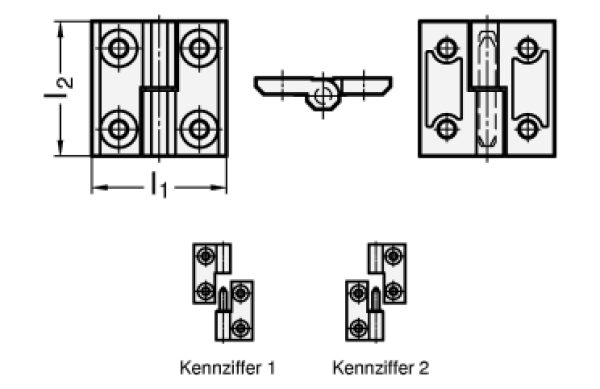 $l_2$

$l_1$

Kennziffer 1

Kennziffer 2