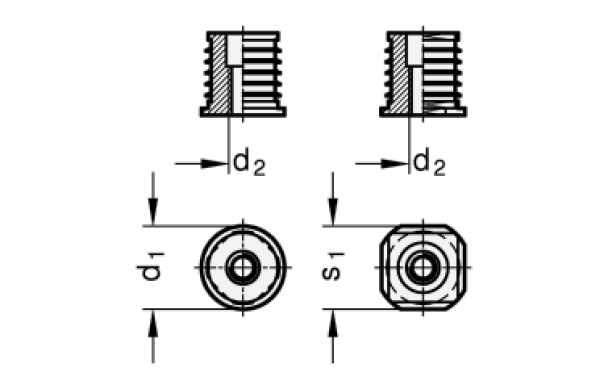 $d_2$
$d_2$
$d_1$
$s_1$