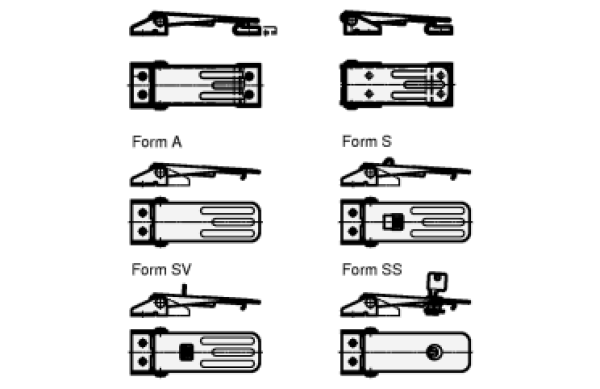 Form A

Form S

Form SV

Form SS