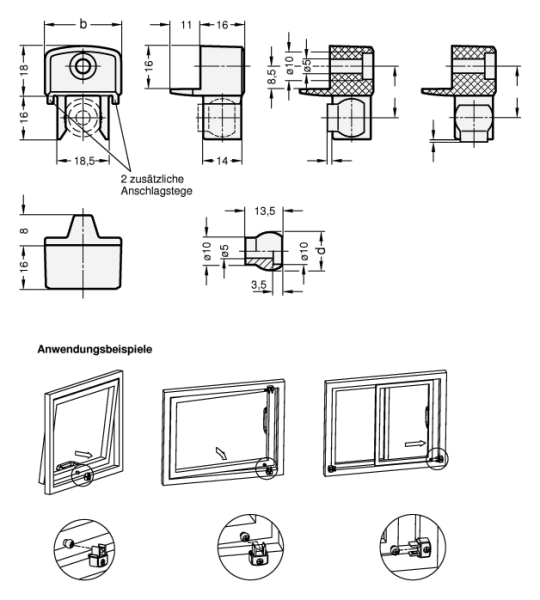 b

18

16

18,5

2 zusätzliche Anschlagstege

11

16

16

14

8,5

ø10

ø5

8

16

13,5

ø10

ø5

ø10

d

3,5

Anwendungsbeispiele