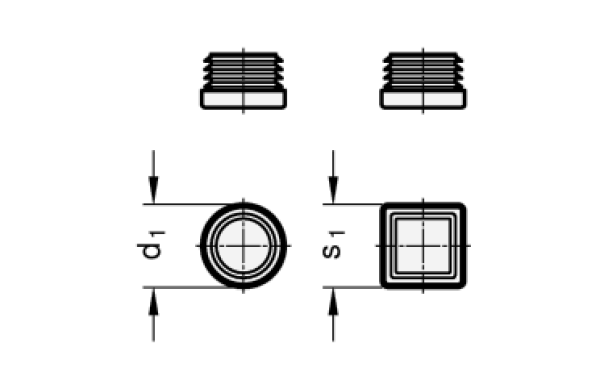 $d_1$

$s_1$