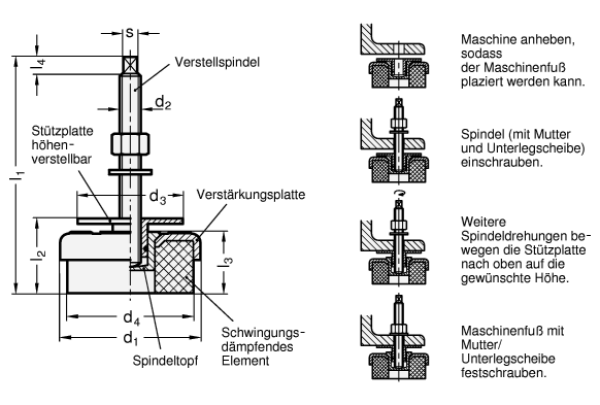 s

$l_4$

Verstellspindel

$d_2$

Stützplatte höhenverstellbar

$l_1$

$d_3$

Verstärkungsplatte

$l_2$

$l_3$

$d_4$

$d_1$

Schwingungsdämpfendes Element

Spindeltopf

Maschine anheben, sodass der Maschinenfuß plaziert werden kann.

Spindel (mit Mutter und Unterlegscheibe) einschrauben.

Weitere Spindeldrehungen bewegen die Stützplatte nach oben auf die gewünschte Höhe.

Maschinenfuß mit Mutter/ Unterlegscheibe festschrauben.